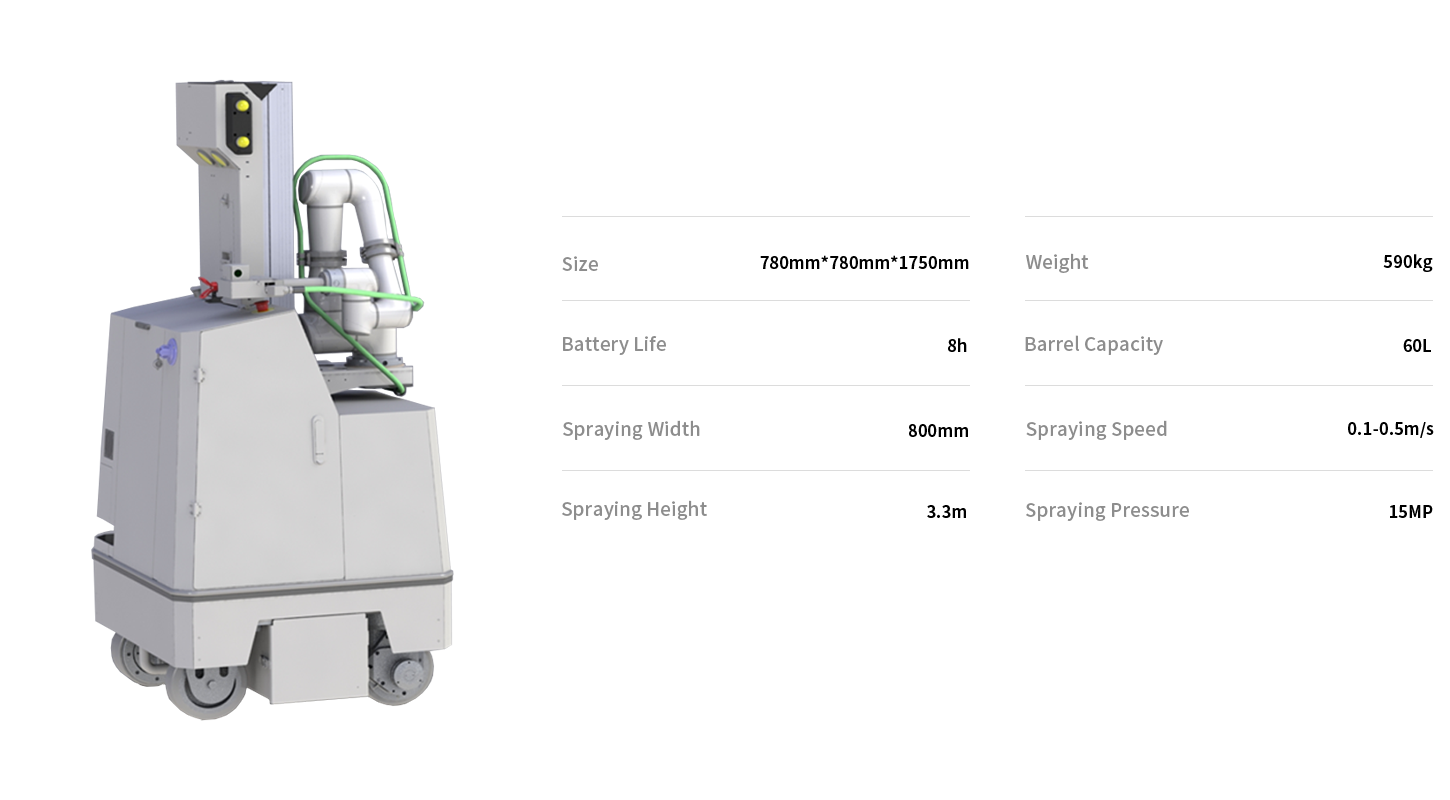 | Size | 780mm*780mm*1750mm |
|---|---|
| Battery Life | 8h |
| Spraying Width | 800mm |
| Spraying Height | 3.3m |

| Weight | 590kg |
|---|---|
| Barrel Capacity | 60L |
| Spraying Speed | 0.1-0.5m/s |
| Spraying Pressure | 15MP |